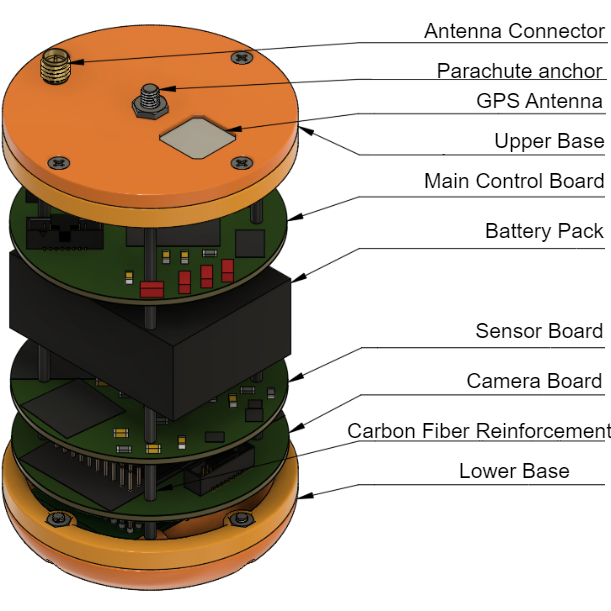 Antenna Connector
Parachute anchor
GPS Antenna
Upper Base
Main Control Board
Battery Pack
Sensor Board
Camera Board
Carbon Fiber Reinforcement
Lower Base